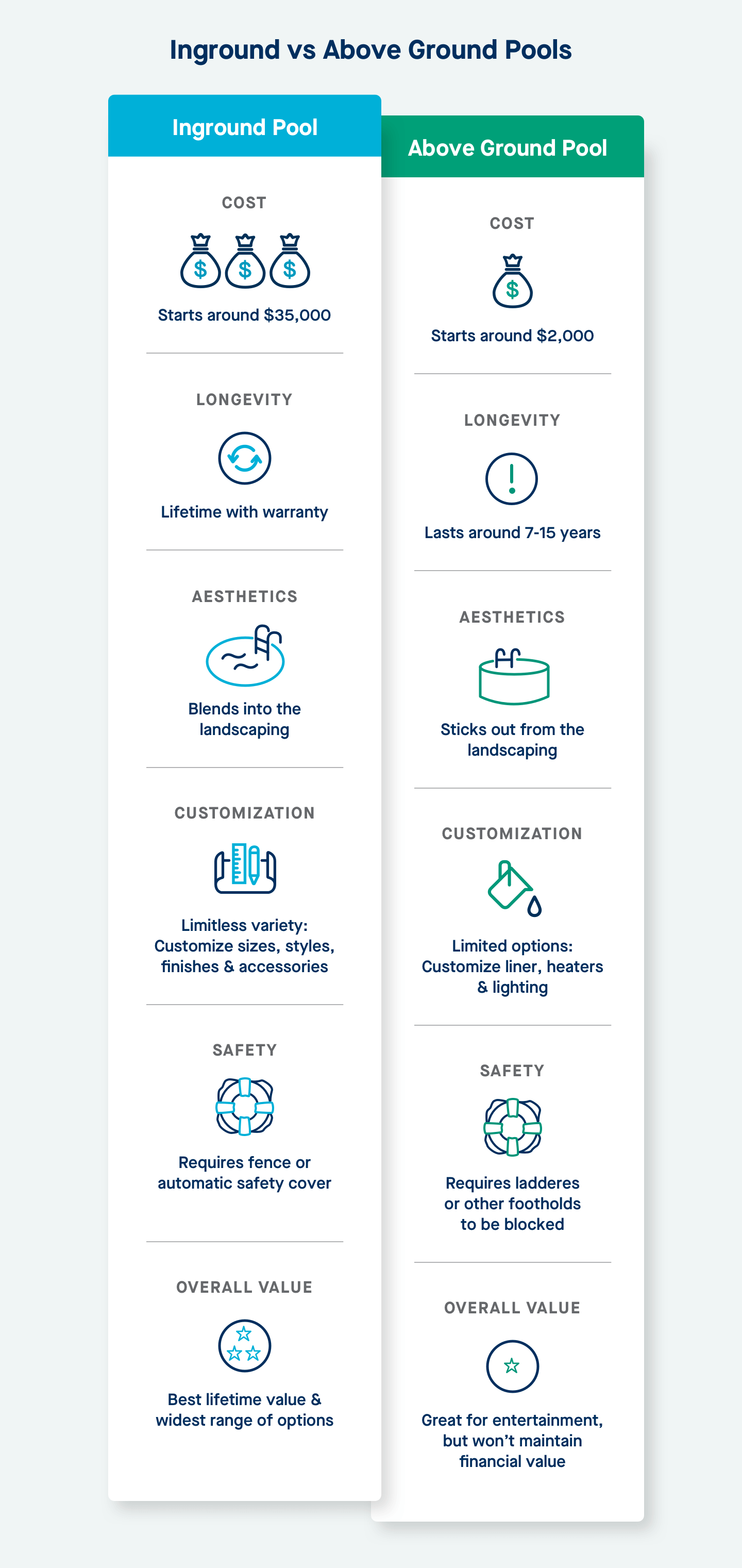 Inground vs Above Ground Pools

Inground Pool

COST

$ $ $

Starts around $35,000

LONGEVITY

Lifetime with warranty

AESTHETICS

Blends into the landscaping

CUSTOMIZATION

Limitless variety: Customize sizes, styles, finishes & accessories

SAFETY

Requires fence or automatic safety cover

OVERALL VALUE

Best lifetime value & widest range of options

Above Ground Pool

COST

$

Starts around $2,000

LONGEVITY

!

Lasts around 7-15 years

AESTHETICS

Sticks out from the landscaping

CUSTOMIZATION

Limited options: Customize liner, heaters & lighting

SAFETY

Requires ladderes or other footholds to be blocked

OVERALL VALUE

Great for entertainment, but won't maintain financial value