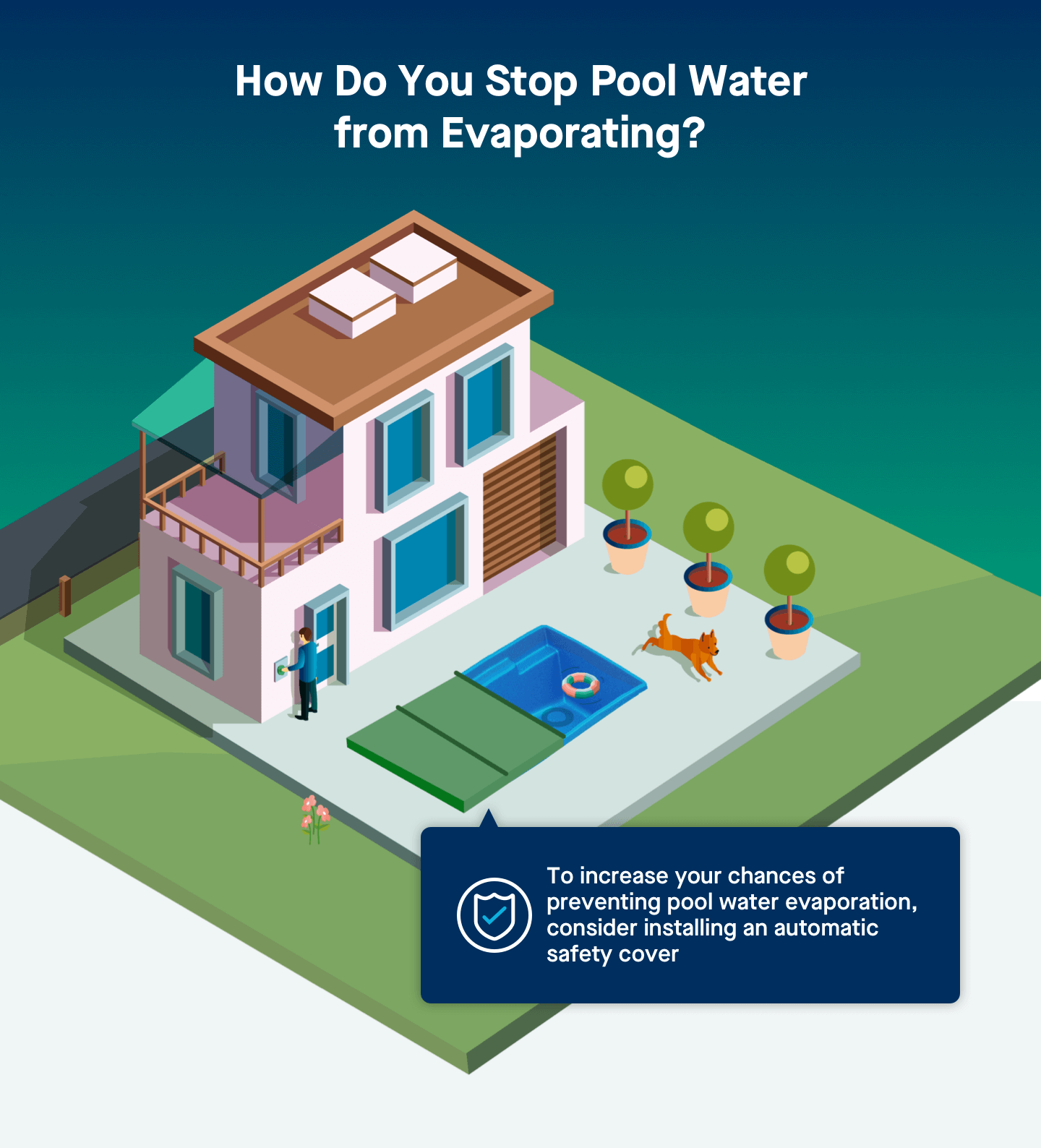 How Do You Stop Pool Water from Evaporating?

To increase your chances of preventing pool water evaporation, consider installing an automatic safety cover